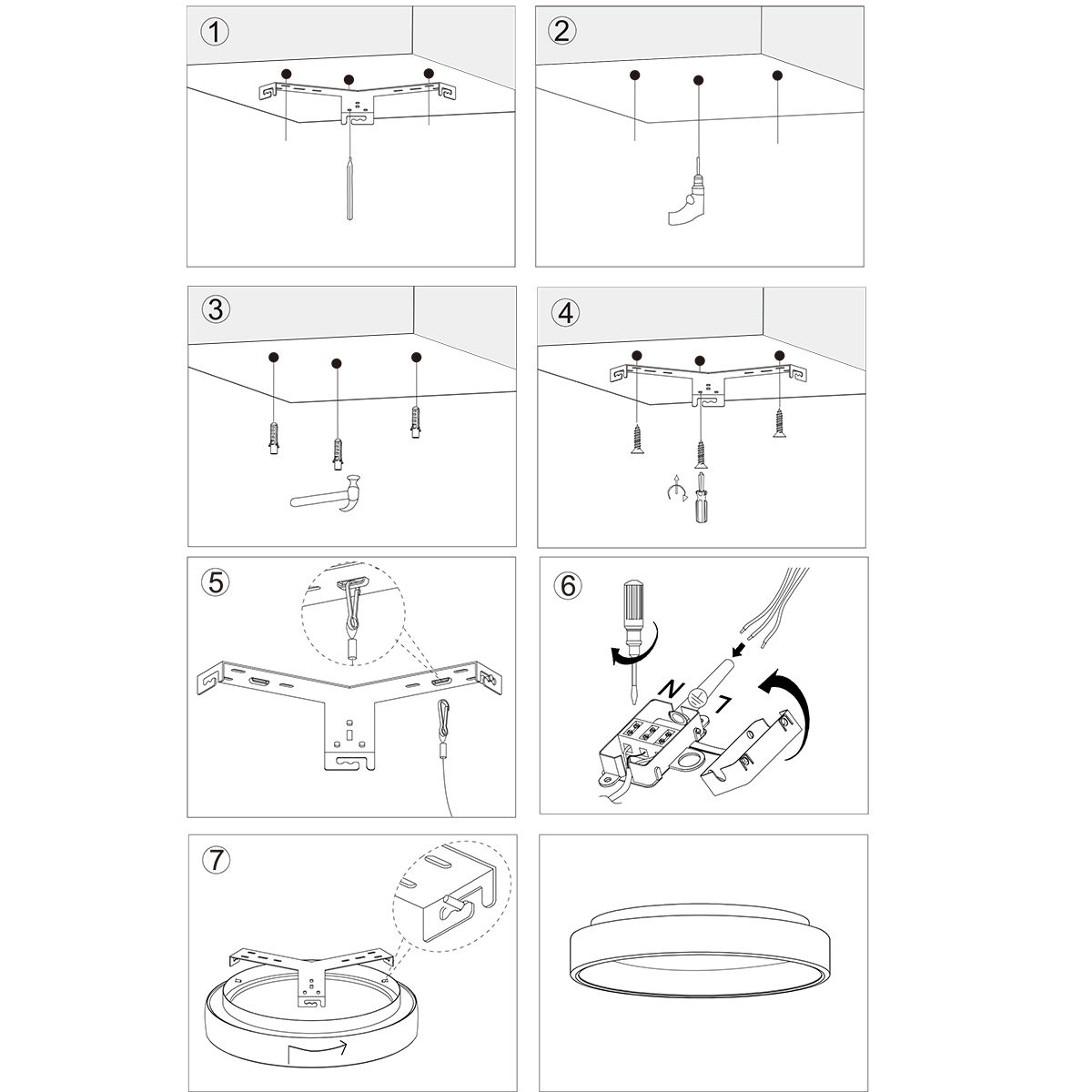 ①

②

③

④

⑤

⑥

N

L

⑦